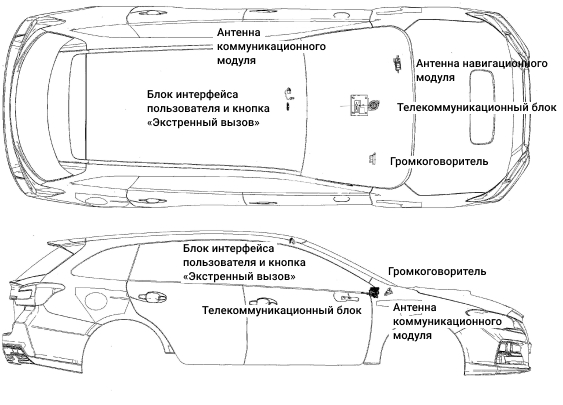 Антенна коммуникационного модуля

Антенна навигационного модуля

Блок интерфейса пользователя и кнопка «Экстренный вызов»

Телекоммуникационный блок

Громкоговоритель

Блок интерфейса пользователя и кнопка «Экстренный вызов»

Громкоговоритель

Телекоммуникационный блок

Антенна коммуникационного модуля